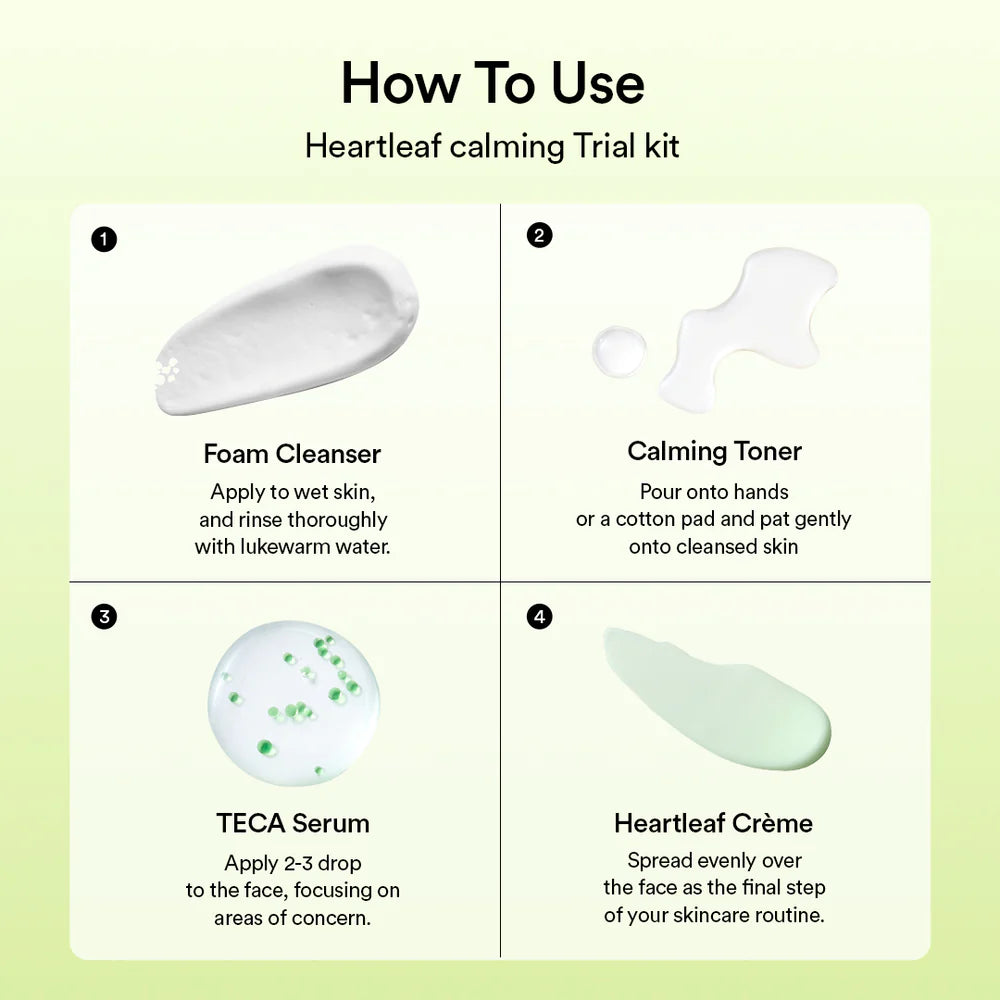 How To Use

Heartleaf calming Trial kit

1

Foam Cleanser

Apply to wet skin, and rinse thoroughly with lukewarm water.

2

Calming Toner

Pour onto hands or a cotton pad and pat gently onto cleansed skin

3

TECA Serum

Apply 2-3 drop to the face, focusing on areas of concern.

4

Heartleaf Crème

Spread evenly over the face as the final step of your skincare routine.